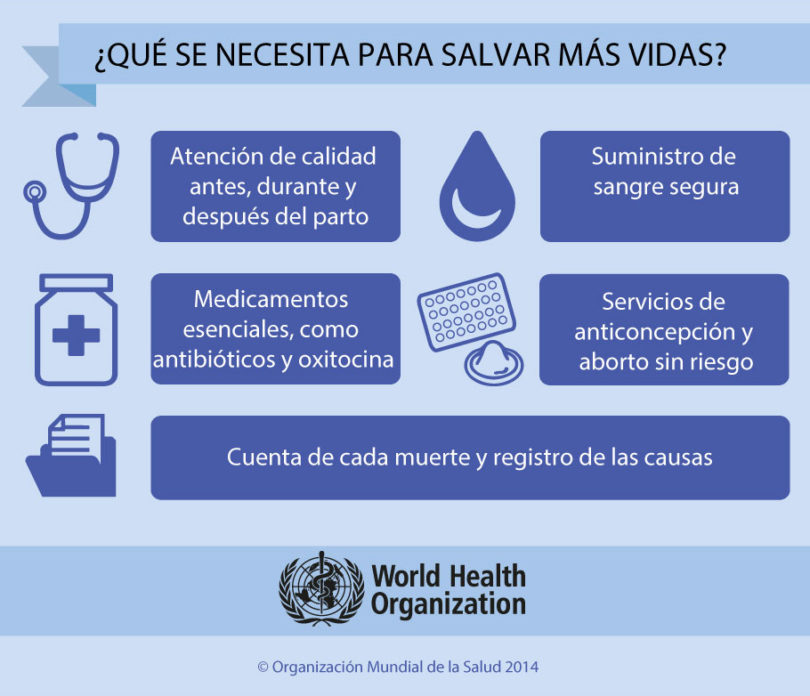 ¿QUÉ SE NECESITA PARA SALVAR MÁS VIDAS?

Atención de calidad antes, durante y después del parto

Suministro de sangre segura

Medicamentos esenciales, como antibióticos y oxitocina

Servicios de anticoncepción y aborto sin riesgo

Cuenta de cada muerte y registro de las causas

World Health Organization

© Organización Mundial de la Salud 2014